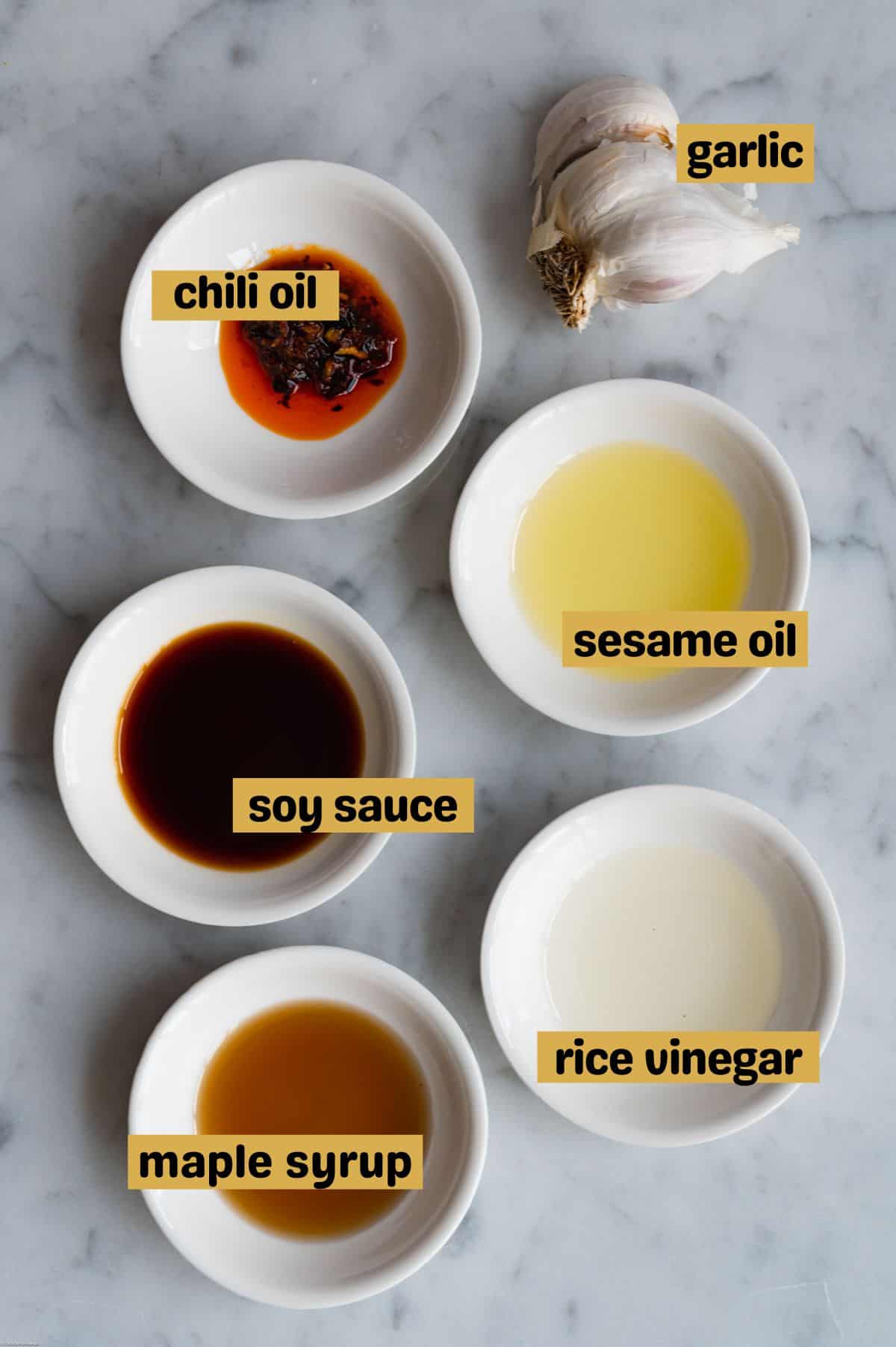 garlic

chili oil

sesame oil

soy sauce

rice vinegar

maple syrup